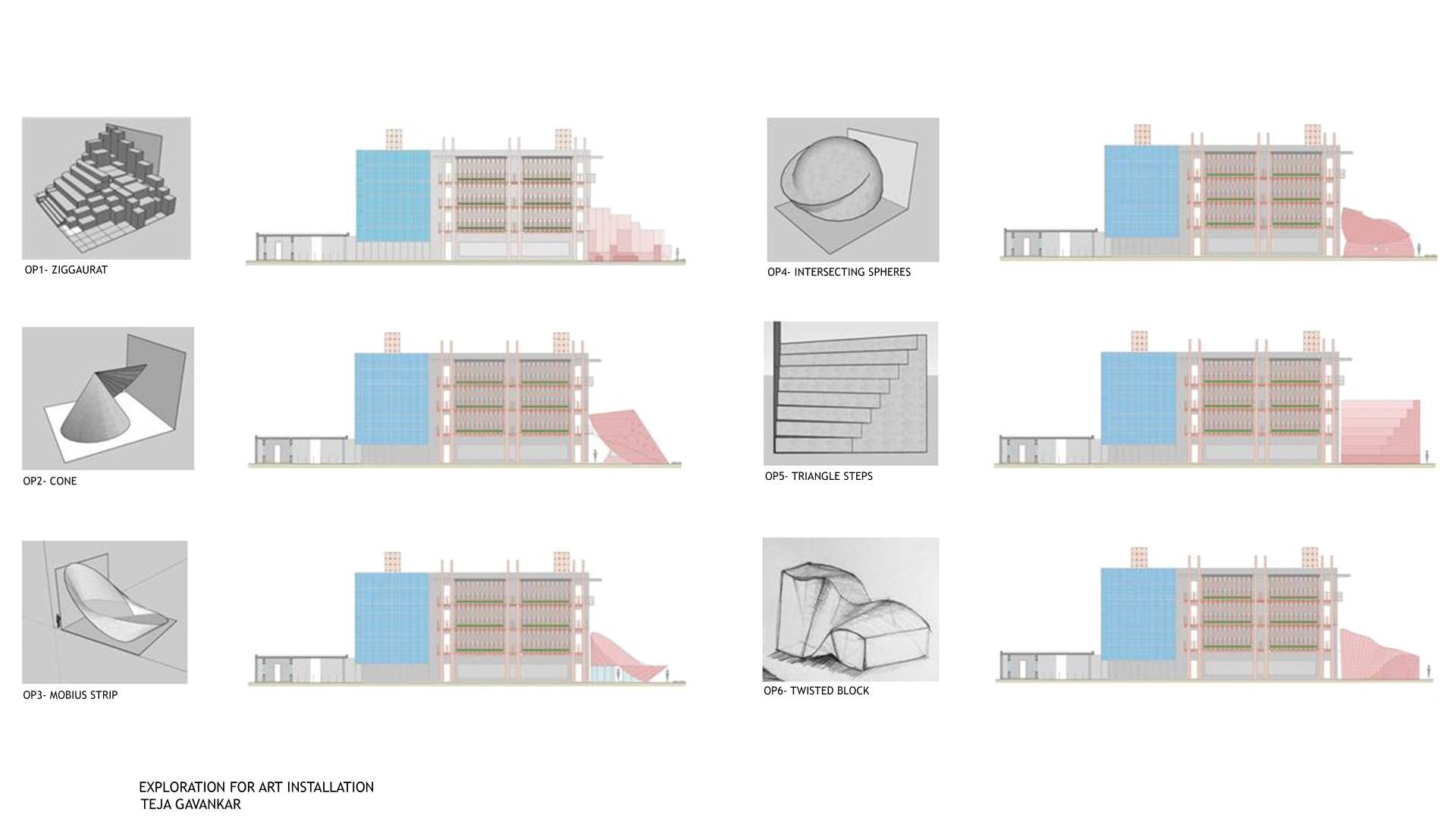 OP1- ZIGGAURAT

OP2- CONE

OP3- MOBIUS STRIP

OP4- INTERSECTING SPHERES

OP5- TRIANGLE STEPS

OP6- TWISTED BLOCK

EXPLORATION FOR ART INSTALLATION
TEJA GAVANKAR